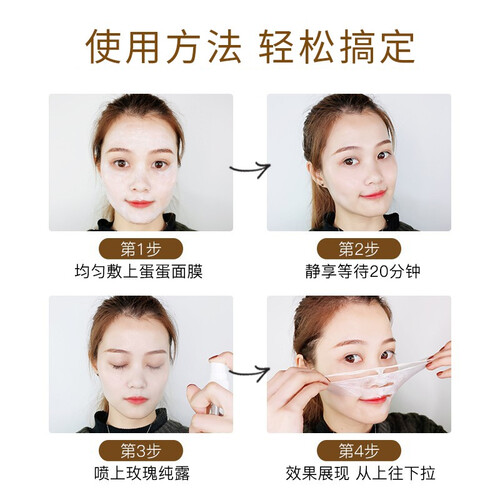 使用方法 轻松搞定

第1步
均匀敷上蛋蛋面膜

第2步
静享等待20分钟

第3步
喷上玫瑰纯露

第4步
效果展现 从上往下拉