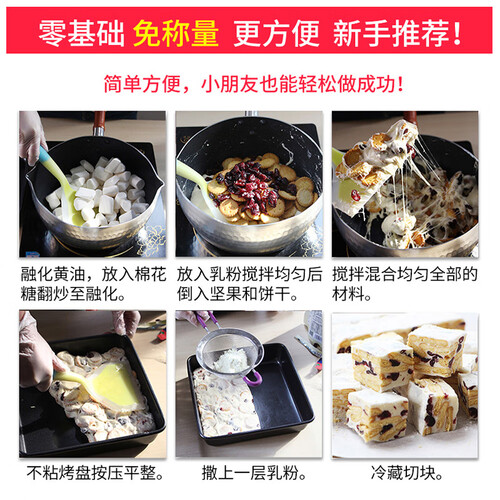 零基础 免称量 更方便 新手推荐!

简单方便，小朋友也能轻松做成功!

融化黄油，放入棉花糖翻炒至融化。

放入乳粉搅拌均匀后倒入坚果和饼干。

搅拌混合均匀全部的材料。

不粘烤盘按压平整。

撒上一层乳粉。

冷藏切块。