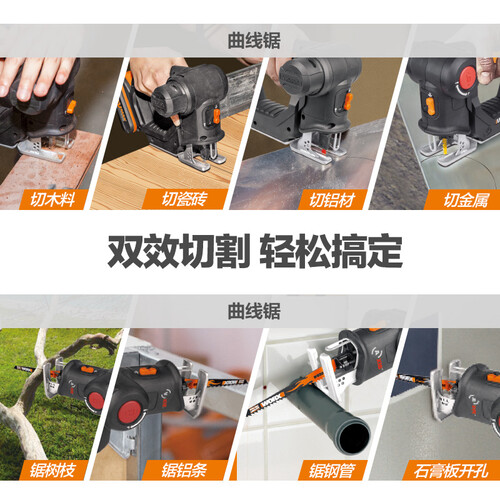 曲线锯

切木料
切瓷砖
切铝材
切金属

双效切割 轻松搞定

曲线锯

锯树枝
锯铝条
锯钢管
石膏板开孔