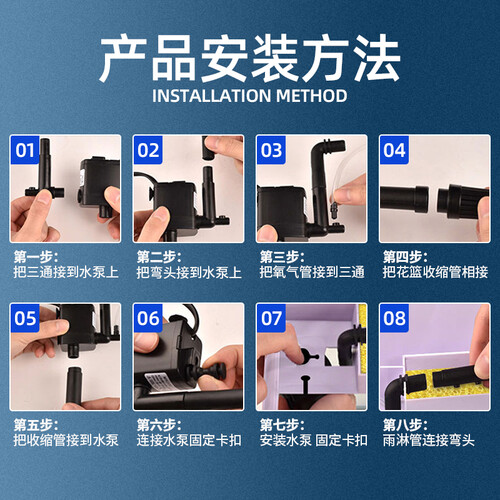 产品安装方法
INSTALLATION METHOD

01
第一步：
把三通接到水泵上

02
第二步：
把弯头接到水泵上

03
第三步：
把氧气管接到三通

04
第四步：
把花篮收缩管相接

05
第五步：
把收缩管接到水泵

06
第六步：
连接水泵固定卡扣

07
第七步：
安装水泵 固定卡扣

08
第八步：
雨淋管连接弯头