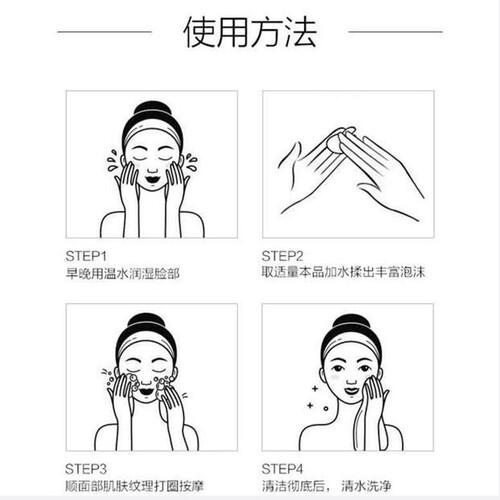 使用方法

STEP1
早晚用温水润湿脸部

STEP2
取适量本品加水揉出丰富泡沫

STEP3
顺面部肌肤纹理打圈按摩

STEP4
清洁彻底后， 清水洗净