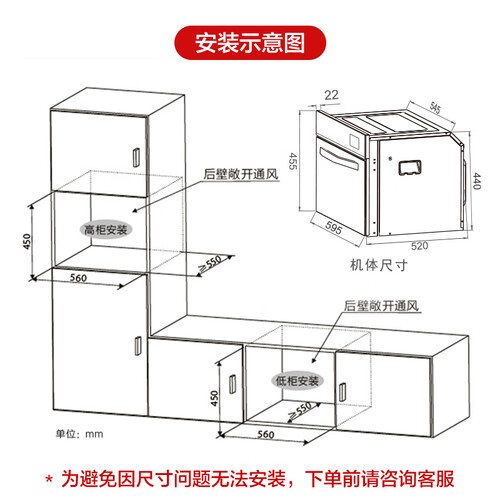 安装示意图

22
545
455
440
595
520
机体尺寸

后壁敞开通风
高柜安装
450
560
≥550

后壁敞开通风
低柜安装
450
560
≥550

单位：mm

* 为避免因尺寸问题无法安装，下单前请咨询客服