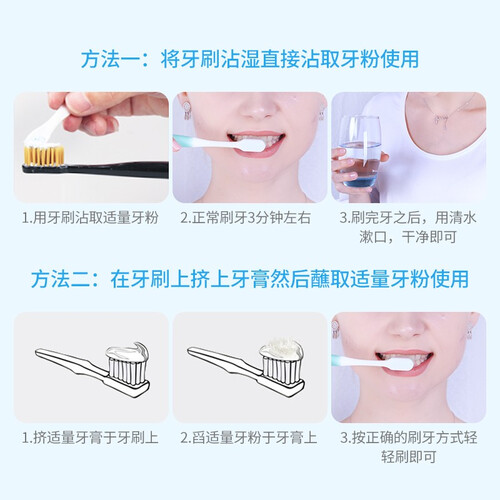 方法一：将牙刷沾湿直接沾取牙粉使用

1.用牙刷沾取适量牙粉

2.正常刷牙3分钟左右

3.刷完牙之后，用清水漱口，干净即可

方法二：在牙刷上挤上牙膏然后蘸取适量牙粉使用

1.挤适量牙膏于牙刷上

2.舀适量牙粉于牙膏上

3.按正确的刷牙方式轻轻刷即可