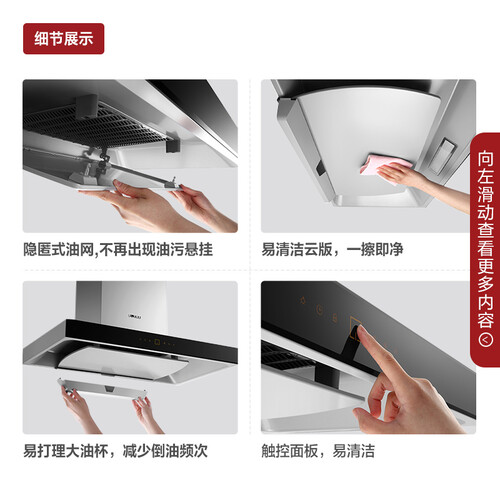 细节展示

隐匿式油网,不再出现油污悬挂

易清洁云版，一擦即净

易打理大油杯，减少倒油频次

触控面板，易清洁

向左滑动查看更多内容