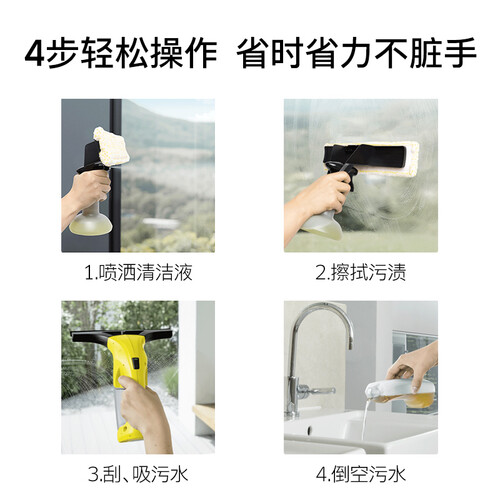 4步轻松操作 省时省力不脏手

1.喷洒清洁液

2.擦拭污渍

3.刮、吸污水

4.倒空污水