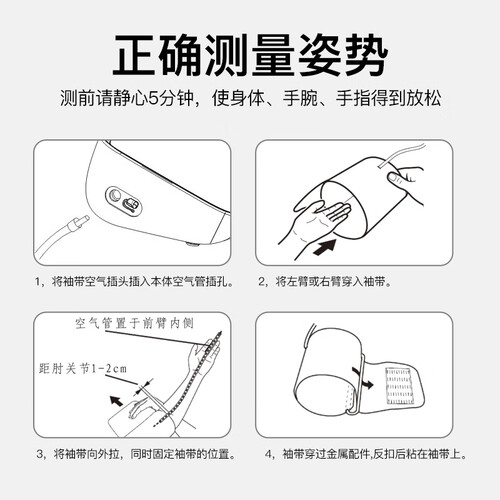 正确测量姿势

测前请静心5分钟，使身体、手腕、手指得到放松

1，将袖带空气插头插入本体空气管插孔。

2，将左臂或右臂穿入袖带。

空气管置于前臂内侧

距肘关节1-2cm

3，将袖带向外拉，同时固定袖带的位置。

4，袖带穿过金属配件,反扣后粘在袖带上。