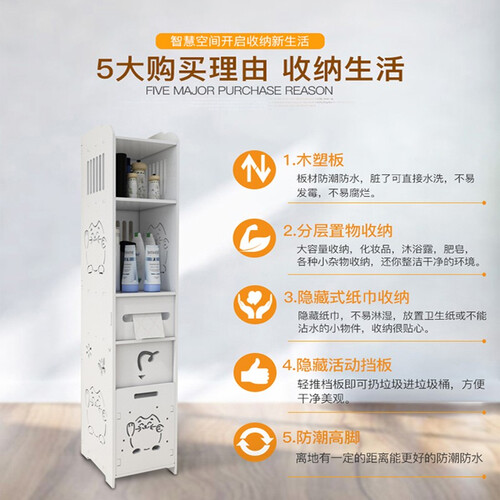 智慧空间开启收纳新生活

5大购买理由 收纳生活

FIVE MAJOR PURCHASE REASON

1.木塑板
板材防潮防水，脏了可直接水洗，不易发霉，不易腐烂。

2.分层置物收纳
大容量收纳，化妆品，沐浴露，肥皂，各种小杂物收纳，还你整洁干净的环境。

3.隐藏式纸巾收纳
隐藏纸巾，不易淋湿，放置卫生纸或不能沾水的小物件，收纳很贴心。

4.隐藏活动挡板
轻推档板即可扔垃圾进垃圾桶，方便干净美观。

5.防潮高脚
离地有一定的距离能更好的防潮防水