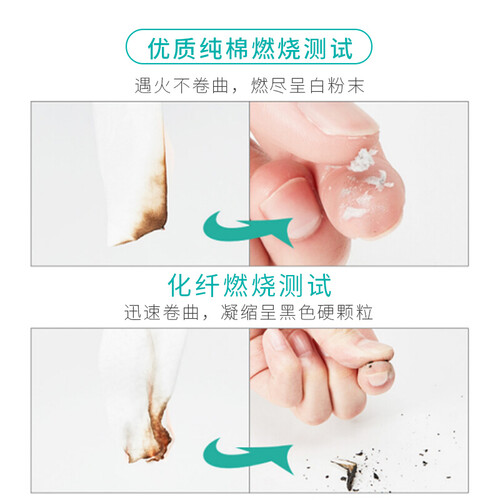 优质纯棉燃烧测试

遇火不卷曲，燃尽呈白粉末

化纤燃烧测试

迅速卷曲，凝缩呈黑色硬颗粒