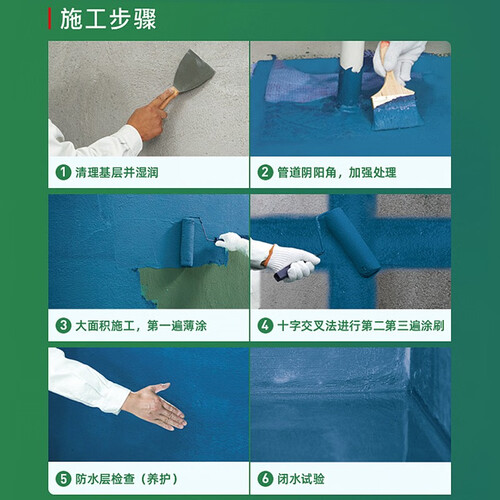 施工步骤

1 清理基层并湿润

2 管道阴阳角，加强处理

3 大面积施工，第一遍薄涂

4 十字交叉法进行第二第三遍涂刷

5 防水层检查（养护）

6 闭水试验