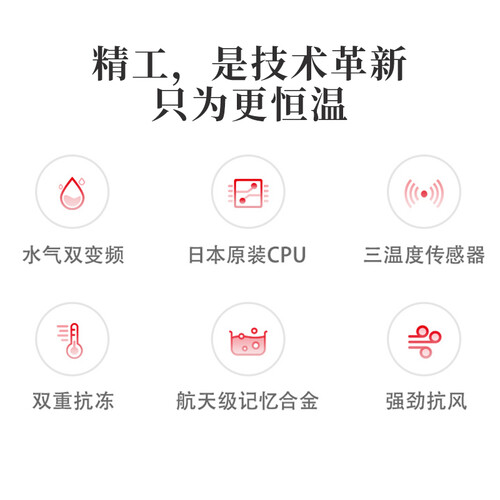 精工，是技术革新
只为更恒温

水气双变频

日本原装CPU

三温度传感器

双重抗冻

航天级记忆合金

强劲抗风