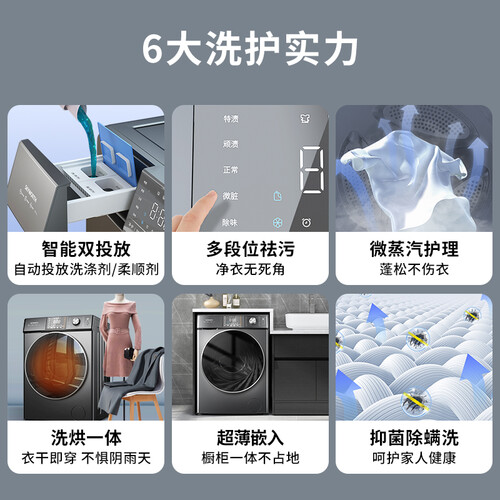 6大洗护实力

特渍
顽渍
正常
微脏
除味

智能双投放
自动投放洗涤剂/柔顺剂

多段位祛污
净衣无死角

微蒸汽护理
蓬松不伤衣

洗烘一体
衣干即穿 不惧阴雨天

超薄嵌入
橱柜一体不占地

抑菌除螨洗
呵护家人健康