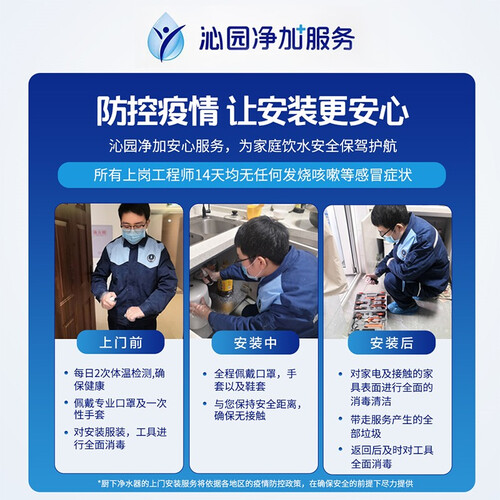 沁园净加服务

防控疫情 让安装更安心

沁园净加安心服务，为家庭饮水安全保驾护航

所有上岗工程师14天均无任何发烧咳嗽等感冒症状

上门前

• 每日2次体温检测,确保健康
• 佩戴专业口罩及一次性手套
• 对安装服装，工具进行全面消毒

安装中

• 全程佩戴口罩，手套以及鞋套
• 与您保持安全距离，确保无接触

安装后

• 对家电及接触的家具表面进行全面的消毒清洁
• 带走服务产生的全部垃圾
• 返回后及时对工具全面消毒

*厨下净水器的上门安装服务将依据各地区的疫情防控政策，在确保安全的前提下尽力提供