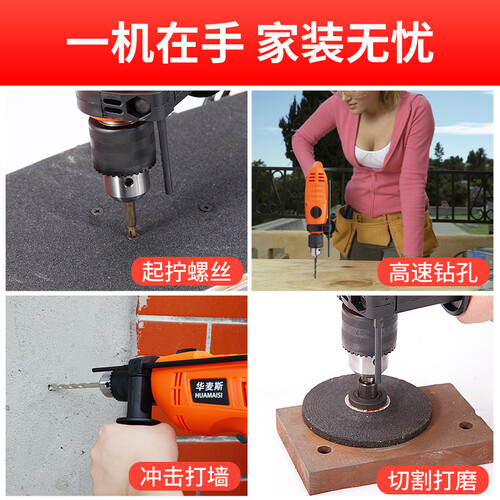 一机在手 家装无忧

起拧螺丝

高速钻孔

华麦斯
HUAMAISI

冲击打墙

切割打磨