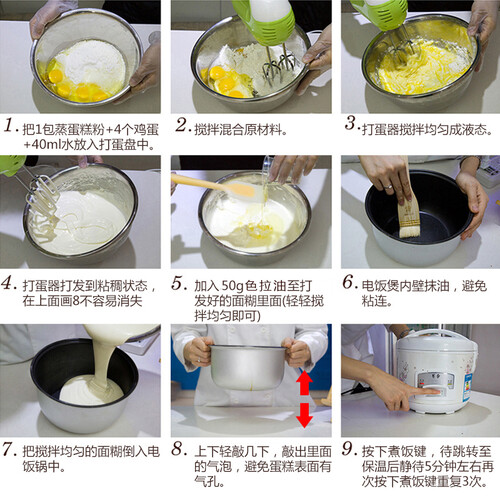 1. 把1包蒸蛋糕粉+4个鸡蛋+40ml水放入打蛋盘中。

2. 搅拌混合原材料。

3. 打蛋器搅拌均匀成液态。

4. 打蛋器打发到粘稠状态，在上面画8不容易消失

5. 加入 50g色拉油至打发好的面糊里面(轻轻搅拌均匀即可)

6. 电饭煲内壁抹油，避免粘连。

7. 把搅拌均匀的面糊倒入电饭锅中。

8. 上下轻敲几下，敲出里面的气泡，避免蛋糕表面有气孔。

9. 按下煮饭键，待跳转至保温后静待5分钟左右再次按下煮饭键重复3次。