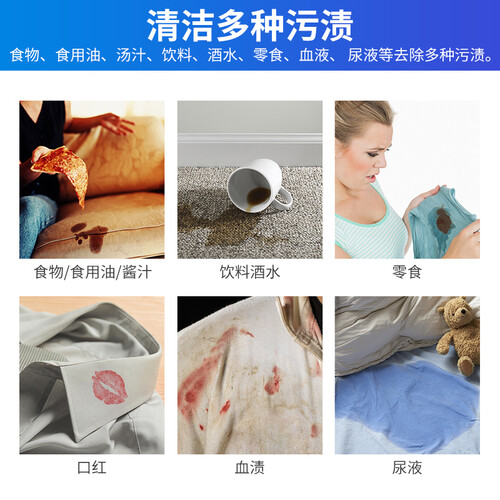 清洁多种污渍

食物、食用油、汤汁、饮料、酒水、零食、血液、尿液等去除多种污渍。

食物/食用油/酱汁

饮料酒水

零食

口红

血渍

尿液