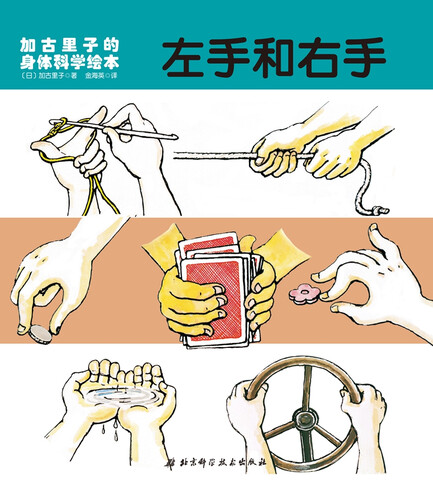 加古里子的
身体科学绘本

左手和右手

〔日〕加古里子◎著　金海英◎译

北京科学技术出版社