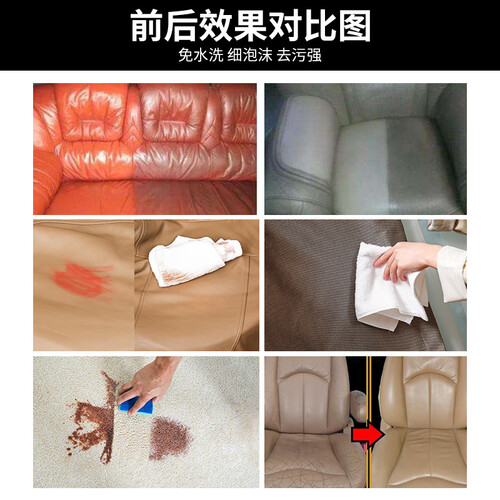 前后效果对比图
免水洗 细泡沫 去污强