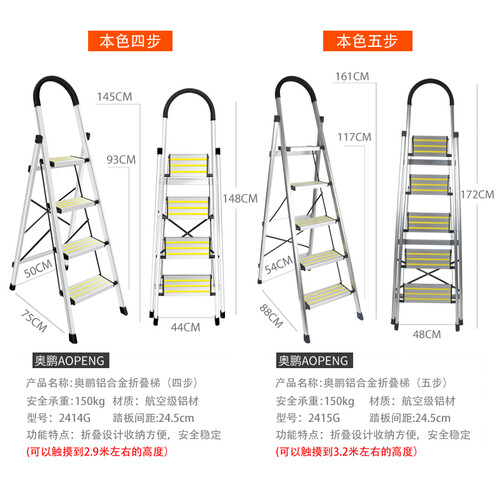 本色四步

145CM

93CM

148CM

50CM

75CM

44CM

奥鹏AOPENG

产品名称：奥鹏铝合金折叠梯（四步）
安全承重：150kg 材质：航空级铝材
型号：2414G 踏板间距:24.5cm
功能特点：折叠设计收纳方便，安全稳定
(可以触摸到2.9米左右的高度)

本色五步

161CM

117CM

172CM

54CM

88CM

48CM

奥鹏AOPENG

产品名称：奥鹏铝合金折叠梯（五步）
安全承重：150kg 材质：航空级铝材
型号：2415G 踏板间距:24.5cm
功能特点：折叠设计收纳方便，安全稳定
(可以触摸到3.2米左右的高度)