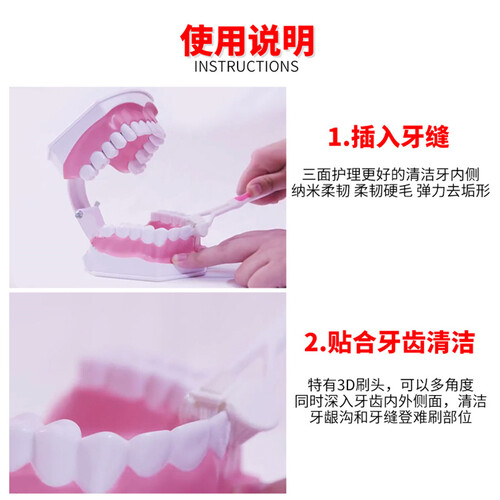 使用说明
INSTRUCTIONS

1.插入牙缝

三面护理更好的清洁牙内侧
纳米柔韧 柔韧硬毛 弹力去垢形

2.贴合牙齿清洁

特有3D刷头，可以多角度
同时深入牙齿内外侧面，清洁
牙龈沟和牙缝登难刷部位