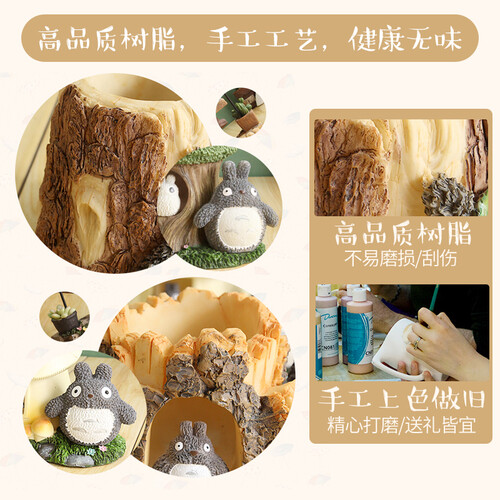 高品质树脂，手工工艺，健康无味

高品质树脂
不易磨损/刮伤

手工上色做旧
精心打磨/送礼皆宜