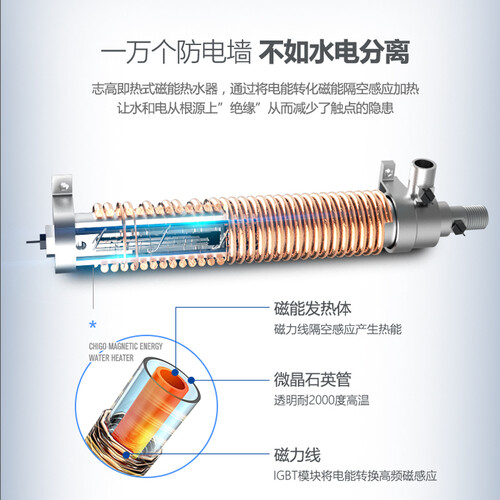 一万个防电墙 不如水电分离

志高即热式磁能热水器，通过将电能转化磁能隔空感应加热
让水和电从根源上”绝缘”从而减少了触点的隐患

*

CHIGO MAGNETIC ENERGY
WATER HEATER

磁能发热体
磁力线隔空感应产生热能

微晶石英管
透明耐2000度高温

磁力线
IGBT模块将电能转换高频磁感应