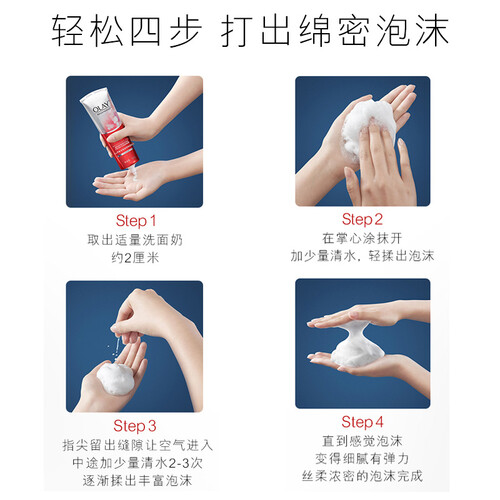 轻松四步 打出绵密泡沫

OLAY

Step 1
取出适量洗面奶
约2厘米

Step 2
在掌心涂抹开
加少量清水，轻揉出泡沫

Step 3
指尖留出缝隙让空气进入
中途加少量清水2-3次
逐渐揉出丰富泡沫

Step 4
直到感觉泡沫
变得细腻有弹力
丝柔浓密的泡沫完成