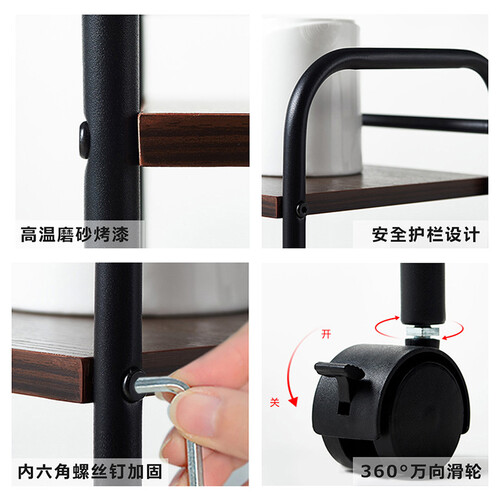 高温磨砂烤漆

安全护栏设计

内六角螺丝钉加固

开

关

360°万向滑轮