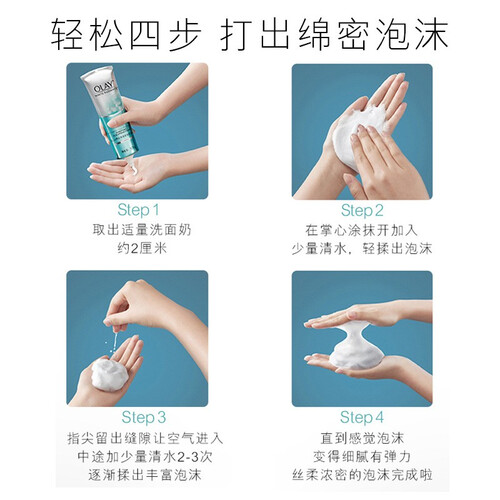 轻松四步 打出绵密泡沫

OLAY

Step 1
取出适量洗面奶
约2厘米

Step 2
在掌心涂抹开加入
少量清水，轻揉出泡沫

Step 3
指尖留出缝隙让空气进入
中途加少量清水2-3次
逐渐揉出丰富泡沫

Step 4
直到感觉泡沫
变得细腻有弹力
丝柔浓密的泡沫完成啦