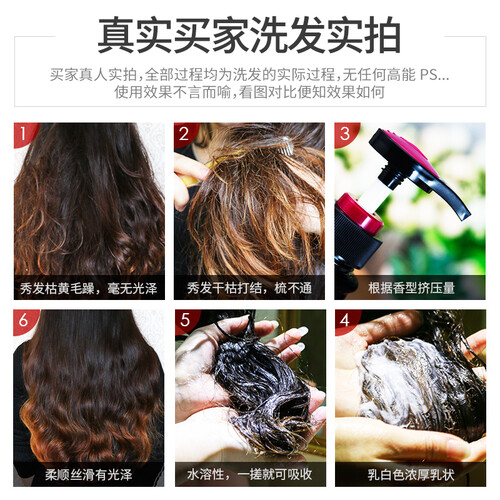 真实买家洗发实拍

买家真人实拍，全部过程均为洗发的实际过程，无任何高能 PS...
使用效果不言而喻，看图对比便知效果如何

1
秀发枯黄毛躁，毫无光泽

2
秀发干枯打结，梳不通

3
根据香型挤压量

6
柔顺丝滑有光泽

5
水溶性，一搓就可吸收

4
乳白色浓厚乳状