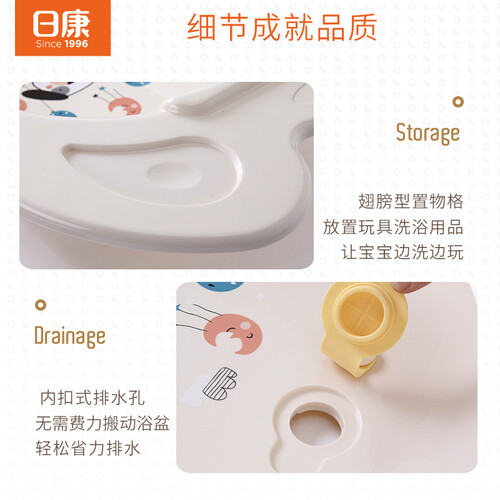 日康
Since 1996

细节成就品质

Storage

翅膀型置物格
放置玩具洗浴用品
让宝宝边洗边玩

Drainage

内扣式排水孔
无需费力搬动浴盆
轻松省力排水