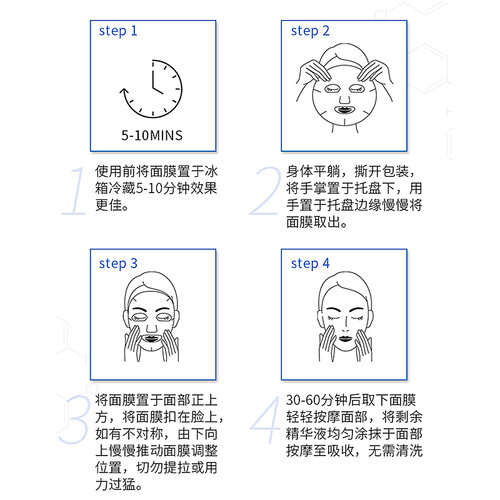 step 1

5-10MINS

1
使用前将面膜置于冰箱冷藏5-10分钟效果更佳。

step 2

2
身体平躺，撕开包装，将手掌置于托盘下，用手置于托盘边缘慢慢将面膜取出。

step 3

3
将面膜置于面部正上方，将面膜扣在脸上，如有不对称，由下向上慢慢推动面膜调整位置，切勿提拉或用力过猛。

step 4

4
30-60分钟后取下面膜轻轻按摩面部，将剩余精华液均匀涂抹于面部按摩至吸收，无需清洗