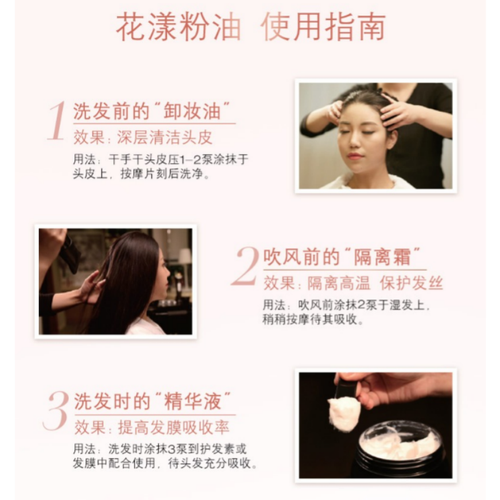 花漾粉油 使用指南

1 洗发前的“卸妆油”
效果：深层清洁头皮
用法：干手干头皮压1–2泵涂抹于头皮上，按摩片刻后洗净。

2 吹风前的“隔离霜”
效果：隔离高温 保护发丝
用法：吹风前涂抹2泵于湿发上，稍稍按摩待其吸收。

3 洗发时的“精华液”
效果：提高发膜吸收率
用法：洗发时涂抹3泵到护发素或发膜中配合使用，待头发充分吸收。