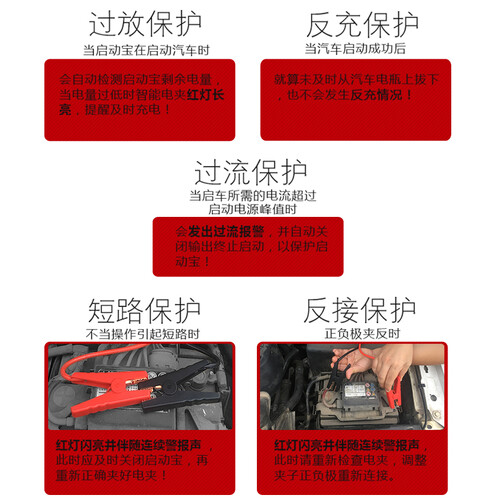 过放保护
当启动宝在启动汽车时

会自动检测启动宝剩余电量，当电量过低时智能电夹红灯长亮，提醒及时充电！

反充保护
当汽车启动成功后

就算未及时从汽车电瓶上拔下，也不会发生反充情况！

过流保护
当启车所需的电流超过启动电源峰值时

会发出过流报警，并自动关闭输出终止启动，以保护启动宝！

短路保护
不当操作引起短路时

红灯闪亮并伴随连续警报声，此时应及时关闭启动宝，再重新正确夹好电夹！

反接保护
正负极夹反时

红灯闪亮并伴随连续警报声，此时请重新检查电夹，调整夹子正负极重新连接。