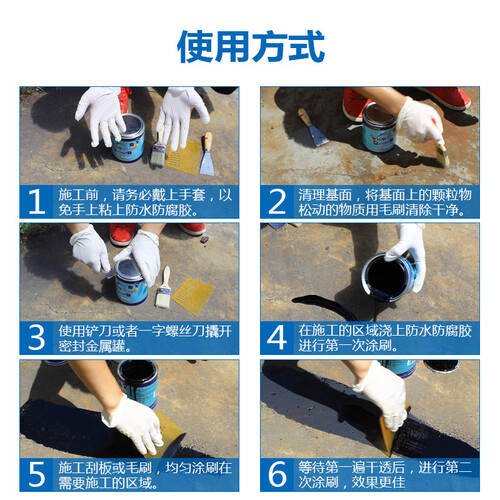 使用方式

1 施工前，请务必戴上手套，以免手上粘上防水防腐胶。

2 清理基面，将基面上的颗粒物松动的物质用毛刷清除干净。

3 使用铲刀或者一字螺丝刀撬开密封金属罐。

4 在施工的区域浇上防水防腐胶进行第一次涂刷。

5 施工刮板或毛刷，均匀涂刷在需要施工的区域。

6 等待第一遍干透后，进行第二次涂刷，效果更佳