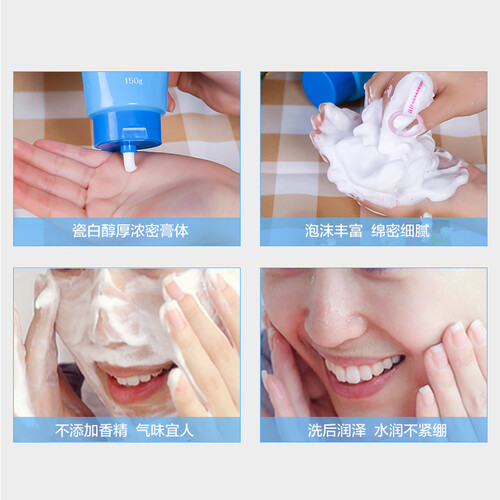 150g

瓷白醇厚浓密膏体

泡沫丰富 绵密细腻

不添加香精 气味宜人

洗后润泽 水润不紧绷