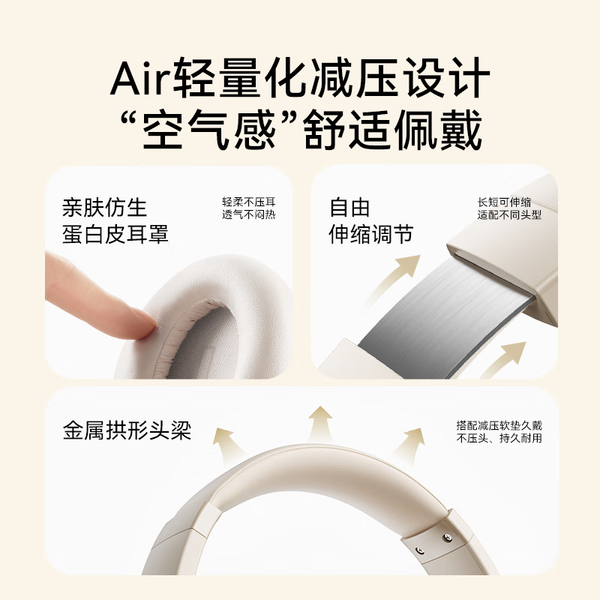 Air轻量化减压设计
“空气感”舒适佩戴

亲肤仿生
蛋白皮耳罩

轻柔不压耳
透气不闷热

自由
伸缩调节

长短可伸缩
适配不同头型

金属拱形头梁

搭配减压软垫久戴
不压头、持久耐用