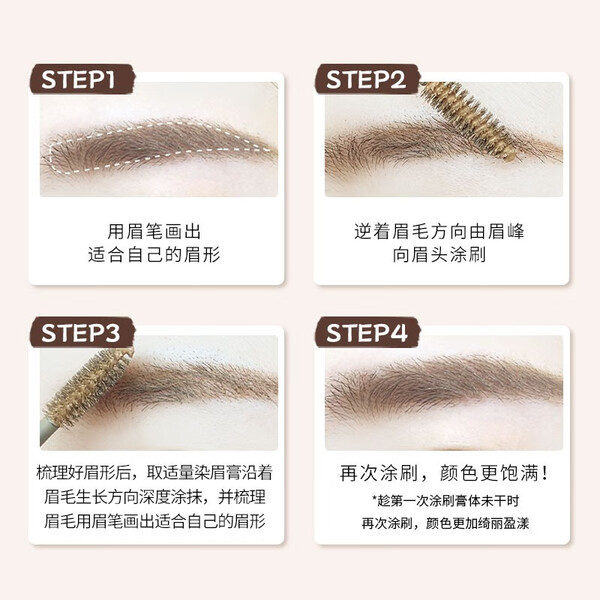 STEP1

用眉笔画出
适合自己的眉形

STEP2

逆着眉毛方向由眉峰
向眉头涂刷

STEP3

梳理好眉形后，取适量染眉膏沿着
眉毛生长方向深度涂抹，并梳理
眉毛用眉笔画出适合自己的眉形

STEP4

再次涂刷，颜色更饱满！
*趁第一次涂刷膏体未干时
再次涂刷，颜色更加绮丽盈漾