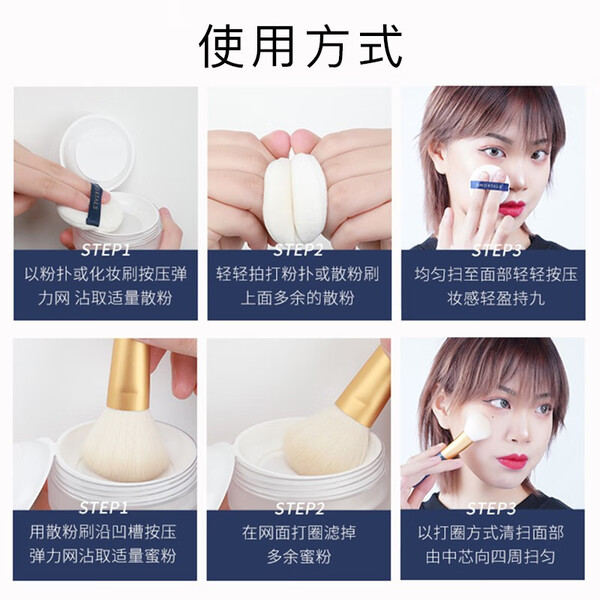 使用方式

STEP1
以粉扑或化妆刷按压弹力网 沾取适量散粉

STEP2
轻轻拍打粉扑或散粉刷上面多余的散粉

STEP3
均匀扫至面部轻轻按压妆感轻盈持九

STEP1
用散粉刷沿凹槽按压弹力网沾取适量蜜粉

STEP2
在网面打圈滤掉多余蜜粉

STEP3
以打圈方式清扫面部由中芯向四周扫匀