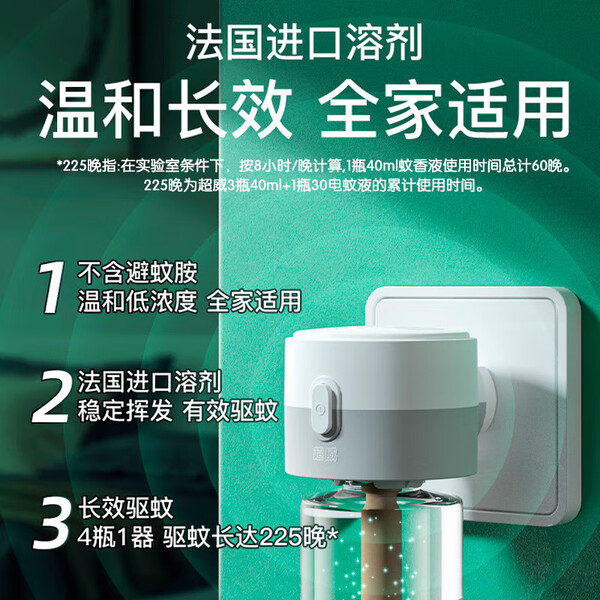 法国进口溶剂
温和长效 全家适用

*225晚指:在实验室条件下，按8小时/晚计算,1瓶40ml蚊香液使用时间总计60晚。225晚为超威3瓶40ml+1瓶30电蚊液的累计使用时间。

1 不含避蚊胺
温和低浓度 全家适用

2 法国进口溶剂
稳定挥发 有效驱蚊

3 长效驱蚊
4瓶1器 驱蚊长达225晚*

超威