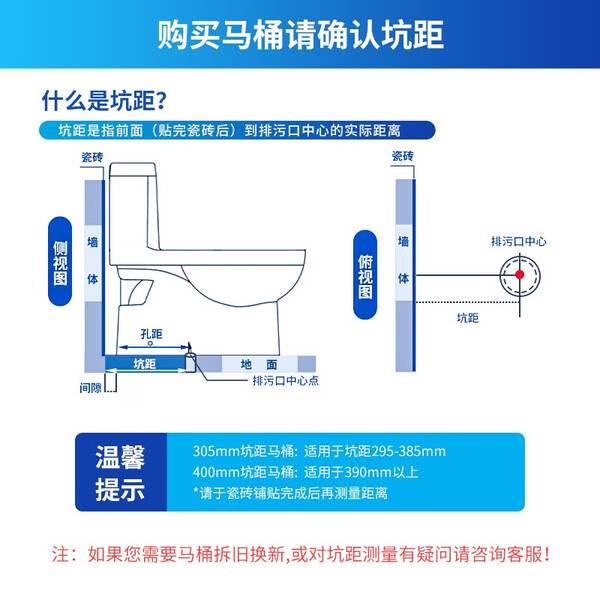 购买马桶请确认坑距

什么是坑距?

坑距是指前面（贴完瓷砖后）到排污口中心的实际距离

瓷砖

侧视图

墙体

孔距

坑距

地面

间隙

排污口中心点

瓷砖

俯视图

墙体

排污口中心

坑距

温馨提示

305mm坑距马桶：适用于坑距295-385mm
400mm坑距马桶：适用于390mm以上
*请于瓷砖铺贴完成后再测量距离

注：如果您需要马桶拆旧换新,或对坑距测量有疑问请咨询客服！