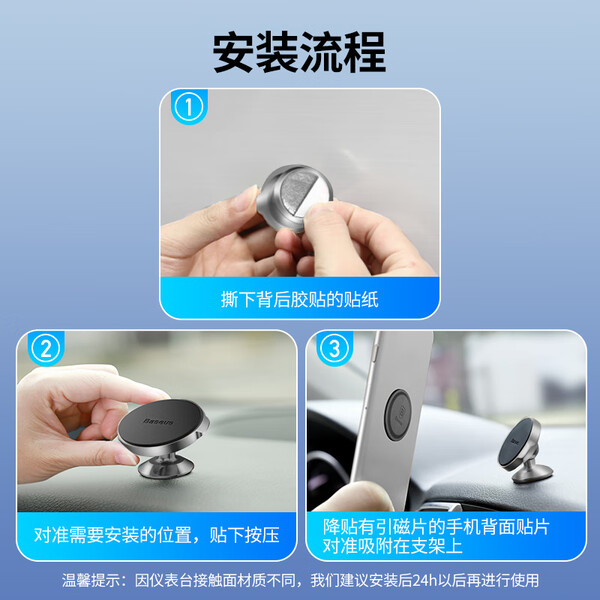 安装流程

①

撕下背后胶贴的贴纸

②

Baseus

对准需要安装的位置，贴下按压

③

降贴有引磁片的手机背面贴片
对准吸附在支架上

温馨提示：因仪表台接触面材质不同，我们建议安装后24h以后再进行使用