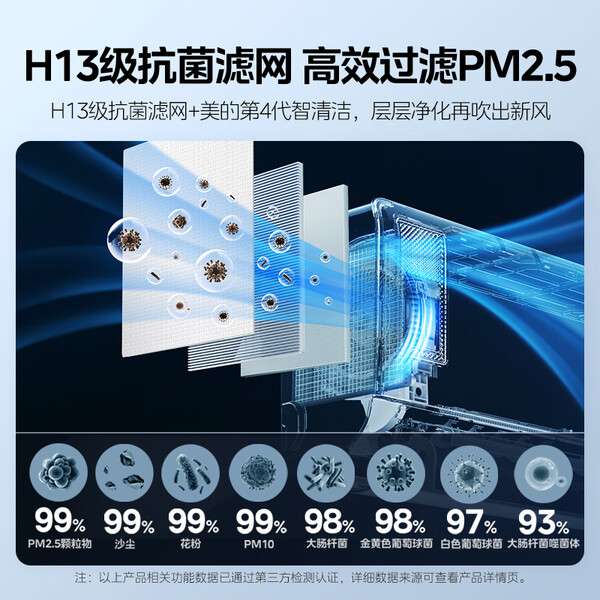 H13级抗菌滤网 高效过滤PM2.5

H13级抗菌滤网+美的第4代智清洁，层层净化再吹出新风

99%
PM2.5颗粒物

99%
沙尘

99%
花粉

99%
PM10

98%
大肠杆菌

98%
金黄色葡萄球菌

97%
白色葡萄球菌

93%
大肠杆菌噬菌体

注：以上产品相关功能数据已通过第三方检测认证，详细数据来源可查看产品详情页。