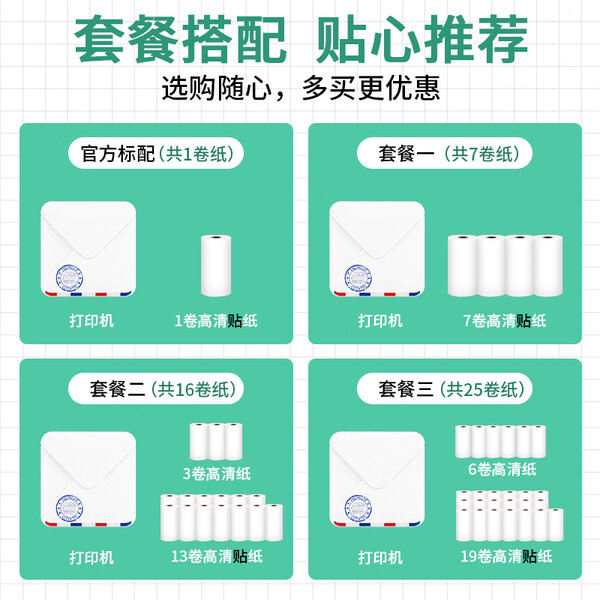 套餐搭配 贴心推荐
选购随心，多买更优惠

官方标配（共1卷纸）
打印机
1卷高清贴纸

套餐一（共7卷纸）
打印机
7卷高清贴纸

套餐二（共16卷纸）
3卷高清纸
打印机
13卷高清贴纸

套餐三（共25卷纸）
6卷高清纸
打印机
19卷高清贴纸