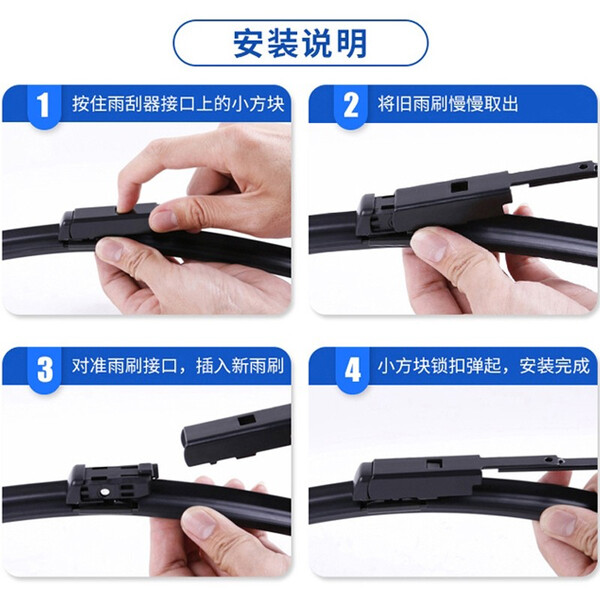 安装说明

1 按住雨刮器接口上的小方块

2 将旧雨刷慢慢取出

3 对准雨刷接口，插入新雨刷

4 小方块锁扣弹起，安装完成