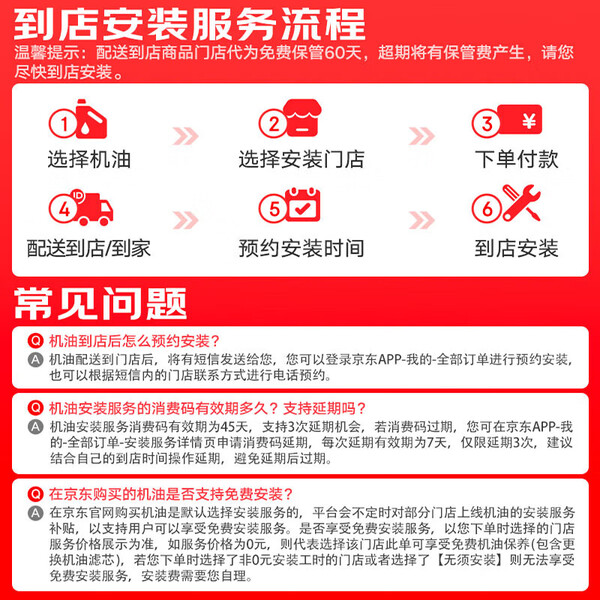 到店安装服务流程
温馨提示：配送到店商品门店代为免费保管60天，超期将有保管费产生，请您尽快到店安装。

1 选择机油
2 选择安装门店
3 ¥ 下单付款
4 ID 配送到店/到家
5 预约安装时间
6 到店安装

常见问题

Q 机油到店后怎么预约安装？
A 机油配送到门店后，将有短信发送给您，您可以登录京东APP-我的-全部订单进行预约安装，也可以根据短信内的门店联系方式进行电话预约。

Q 机油安装服务的消费码有效期多久？支持延期吗？
A 机油安装服务消费码有效期为45天，支持3次延期机会，若消费码过期，您可在京东APP-我的-全部订单-安装服务详情页申请消费码延期，每次延期有效期为7天，仅限延期3次，建议结合自己的到店时间操作延期，避免延期后过期。

Q 在京东购买的机油是否支持免费安装？
A 在京东官网购买机油是默认选择安装服务的，平台会不定时对部分门店上线机油的安装服务补贴，以支持用户可以享受免费安装服务。是否享受免费安装服务，以您下单时选择的门店服务价格展示为准，如服务价格为0元，则代表选择该门店此单可享受免费机油保养(包含更换机油滤芯)，若您下单时选择了非0元安装工时的门店或者选择了【无须安装】则无法享受免费安装服务，安装费需要您自理。