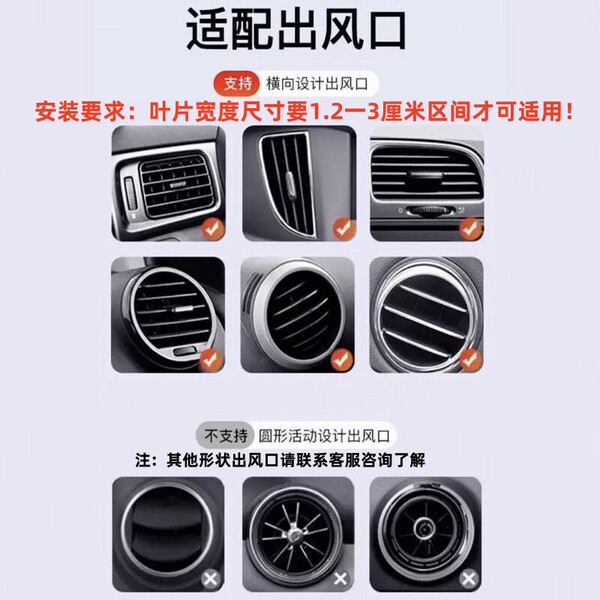 适配出风口

支持 横向设计出风口

安装要求：叶片宽度尺寸要1.2一3厘米区间才可适用！

不支持 圆形活动设计出风口

注：其他形状出风口请联系客服咨询了解