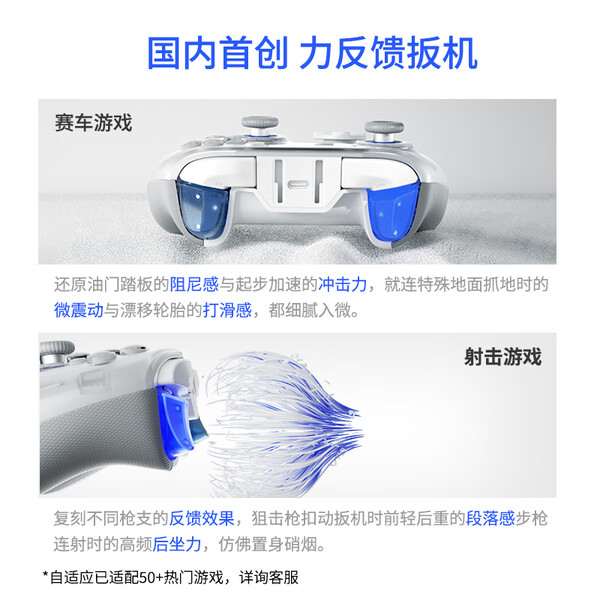 国内首创 力反馈扳机

赛车游戏

还原油门踏板的阻尼感与起步加速的冲击力，就连特殊地面抓地时的微震动与漂移轮胎的打滑感，都细腻入微。

射击游戏

复刻不同枪支的反馈效果，狙击枪扣动扳机时前轻后重的段落感步枪连射时的高频后坐力，仿佛置身硝烟。

*自适应已适配50+热门游戏，详询客服