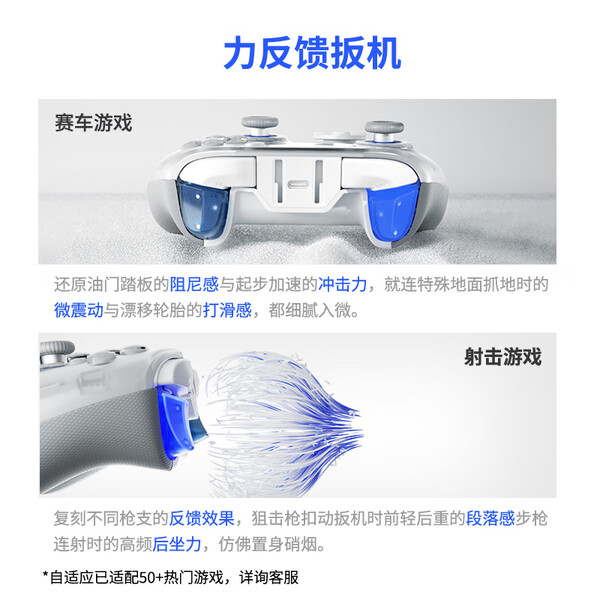 力反馈扳机

赛车游戏

还原油门踏板的阻尼感与起步加速的冲击力，就连特殊地面抓地时的微震动与漂移轮胎的打滑感，都细腻入微。

射击游戏

复刻不同枪支的反馈效果，狙击枪扣动扳机时前轻后重的段落感步枪连射时的高频后坐力，仿佛置身硝烟。

*自适应已适配50+热门游戏，详询客服