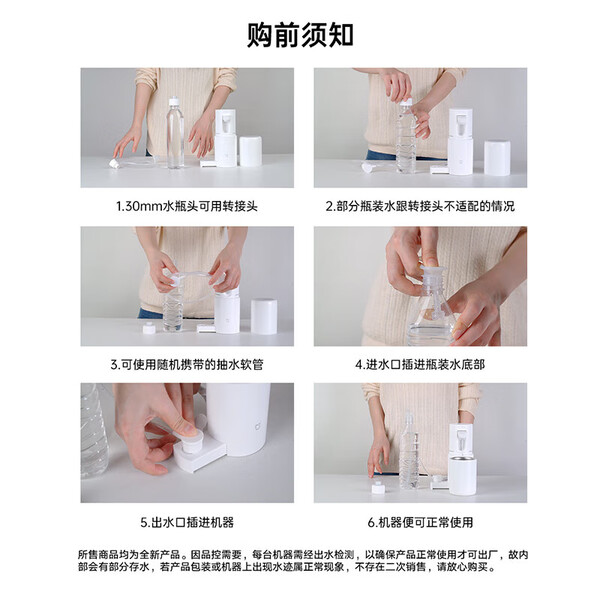 购前须知

1.30mm水瓶头可用转接头

2.部分瓶装水跟转接头不适配的情况

3.可使用随机携带的抽水软管

4.进水口插进瓶装水底部

5.出水口插进机器

6.机器便可正常使用

所售商品均为全新产品。因品控需要，每台机器需经出水检测，以确保产品正常使用才可出厂，故内部会有部分存水，若产品包装或机器上出现水迹属正常现象，不存在二次销售，请放心购买。