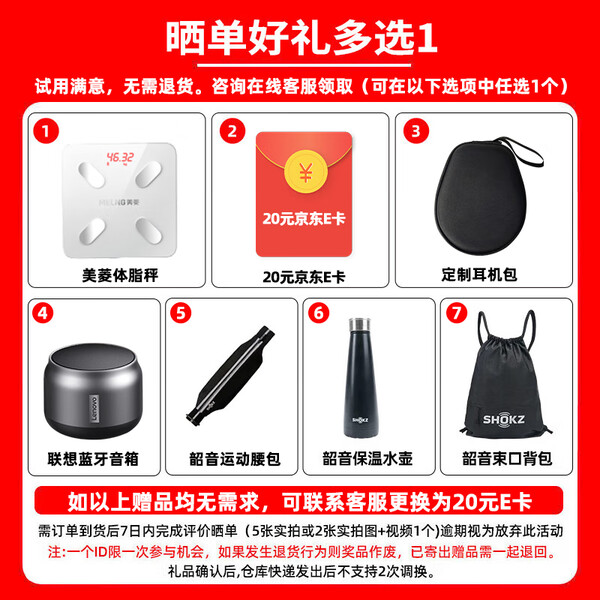 晒单好礼多选1

试用满意，无需退货。咨询在线客服领取（可在以下选项中任选1个）

1
46.32
MELNG美菱
美菱体脂秤

2
¥
20元京东E卡
20元京东E卡

3
定制耳机包

4
Lenovo
联想蓝牙音箱

5
韶音运动腰包

6
SHOKZ
韶音保温水壶

7
SHOKZ
韶音束口背包

如以上赠品均无需求，可联系客服更换为20元E卡

需订单到货后7日内完成评价晒单（5张实拍或2张实拍图+视频1个)逾期视为放弃此活动
注:一个ID限一次参与机会，如果发生退货行为则奖品作废，已寄出赠品需一起退回。
礼品确认后,仓库快递发出后不支持2次调换。